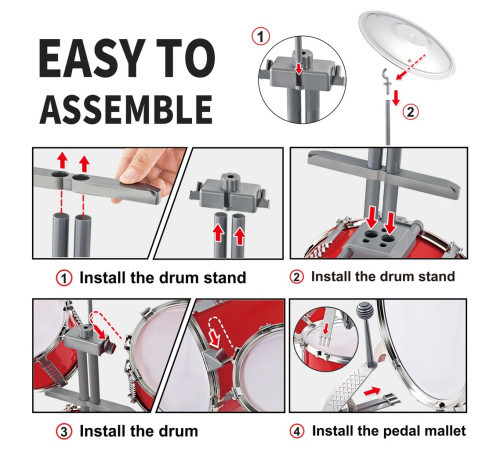 EASY TO ASSEMBLE

①

②

① Install the drum stand

② Install the drum stand

③ Install the drum

④ Install the pedal mallet