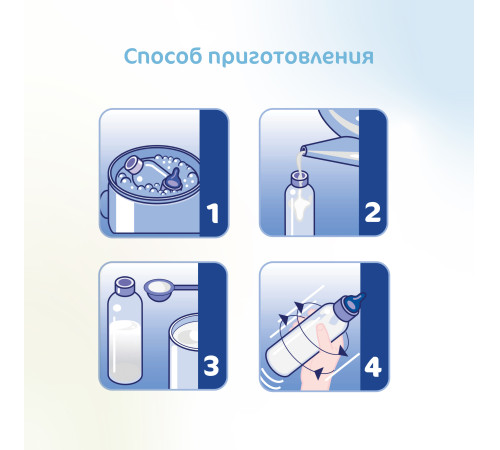 Способ приготовления

1

2

3

4