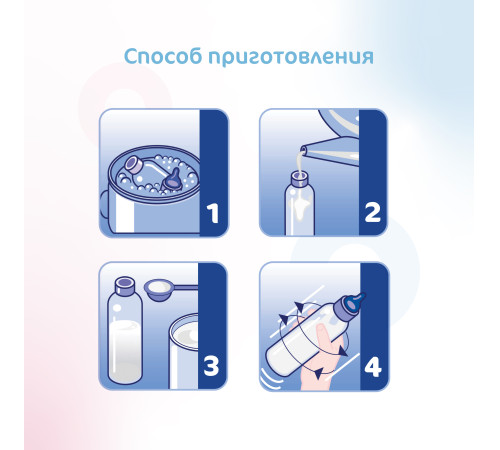 Способ приготовления

1

2

3

4