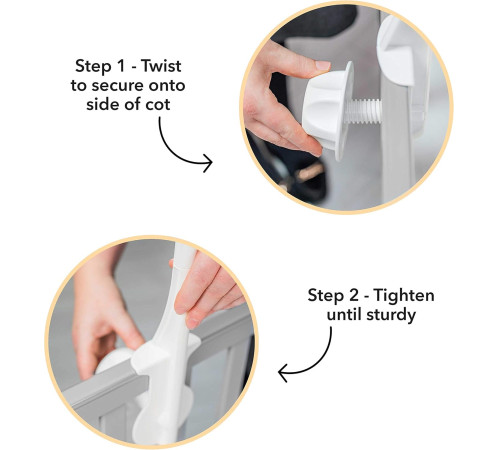 Step 1 - Twist to secure onto side of cot

Step 2 - Tighten until sturdy