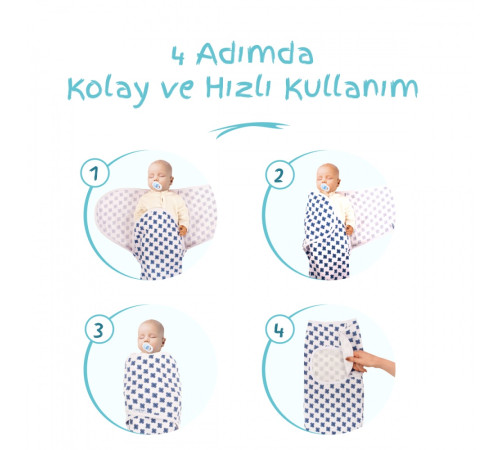 4 Adımda
Kolay ve Hızlı Kullanım

1

2

3

4