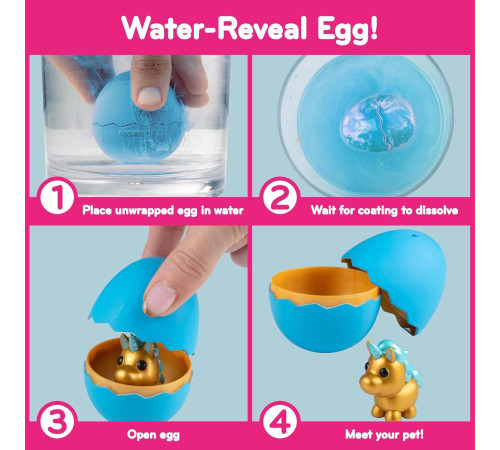 Water-Reveal Egg!

1 Place unwrapped egg in water

2 Wait for coating to dissolve

3 Open egg

4 Meet your pet!