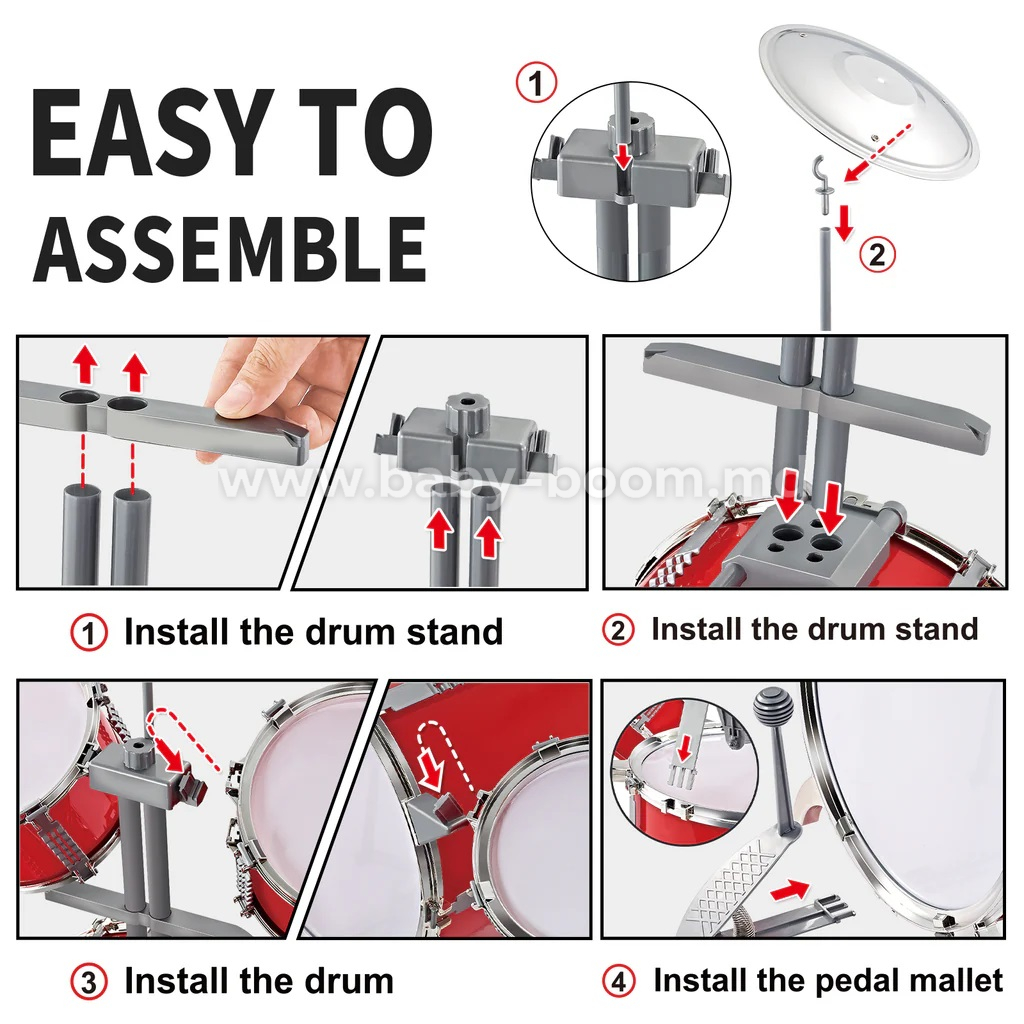 EASY TO ASSEMBLE

1

2

www.baby-boom.md

1 Install the drum stand

2 Install the drum stand

3 Install the drum

4 Install the pedal mallet