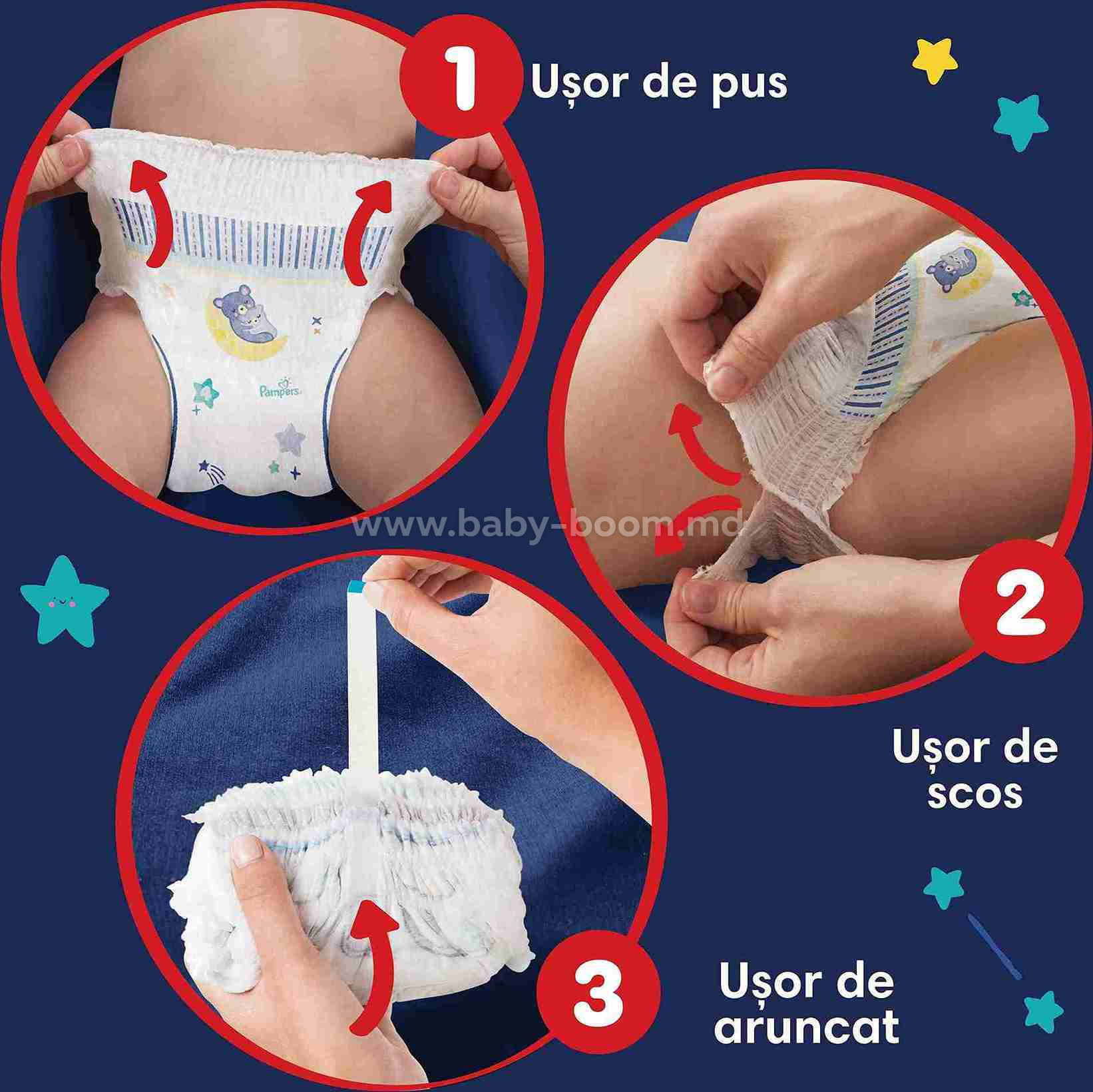 1 Ușor de pus

Pampers

www.baby-boom.md

2

Ușor de scos

3

Ușor de aruncat