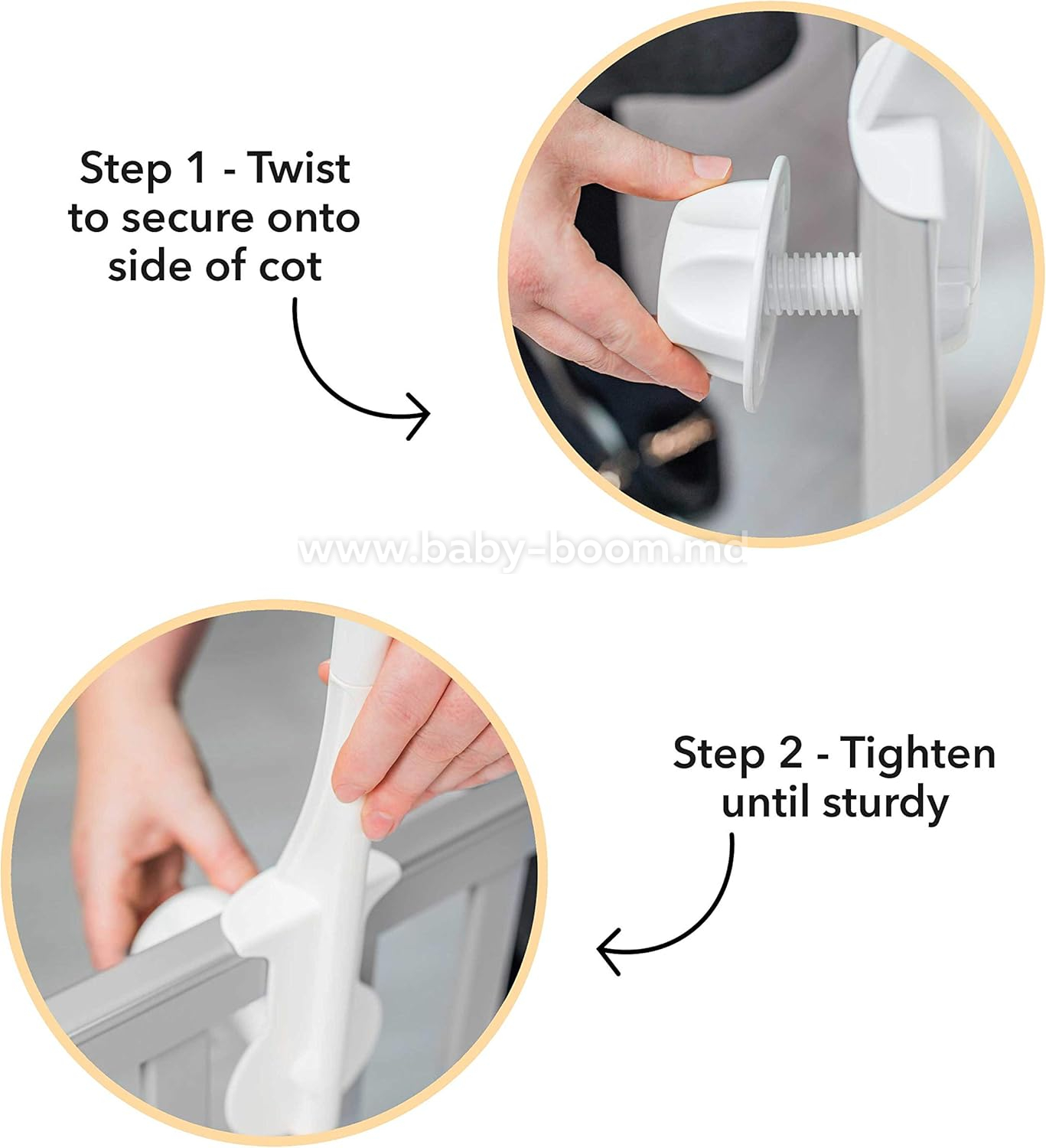 Step 1 - Twist to secure onto side of cot

www.baby-boom.md

Step 2 - Tighten until sturdy