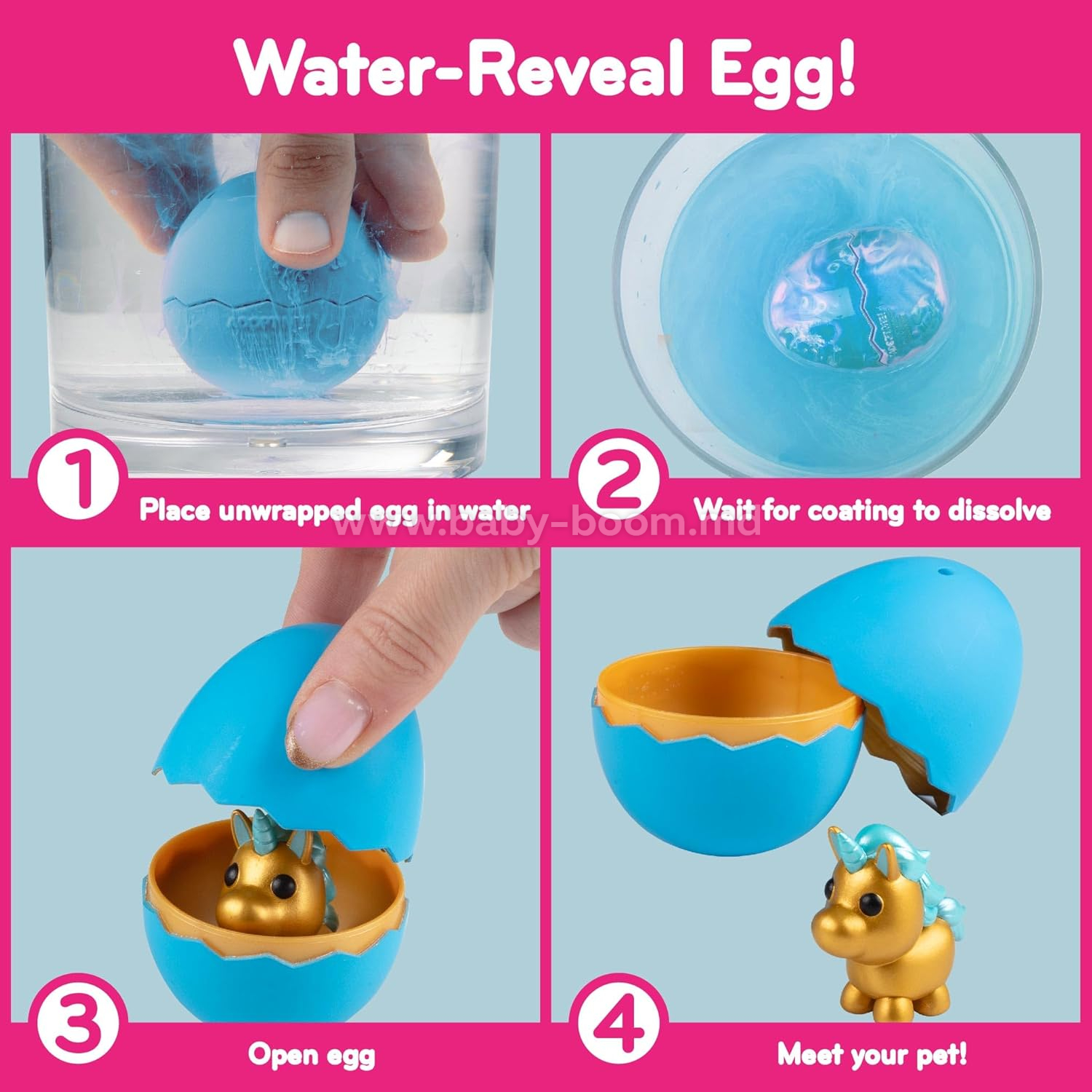 Water-Reveal Egg!

1
Place unwrapped egg in water

2
Wait for coating to dissolve

www.baby-boom.md

3
Open egg

4
Meet your pet!